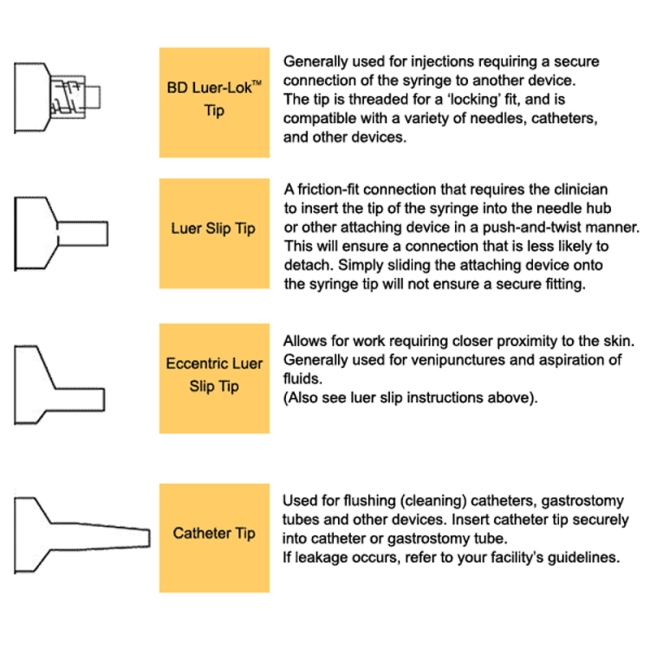 BD Luer-Lok™ Tip

Generally used for injections requiring a secure connection of the syringe to another device. The tip is threaded for a 'locking' fit, and is compatible with a variety of needles, catheters, and other devices.

Luer Slip Tip

A friction-fit connection that requires the clinician to insert the tip of the syringe into the needle hub or other attaching device in a push-and-twist manner. This will ensure a connection that is less likely to detach. Simply sliding the attaching device onto the syringe tip will not ensure a secure fitting.

Eccentric Luer Slip Tip

Allows for work requiring closer proximity to the skin. Generally used for venipunctures and aspiration of fluids.
(Also see luer slip instructions above).

Catheter Tip

Used for flushing (cleaning) catheters, gastrostomy tubes and other devices. Insert catheter tip securely into catheter or gastrostomy tube.
If leakage occurs, refer to your facility's guidelines.