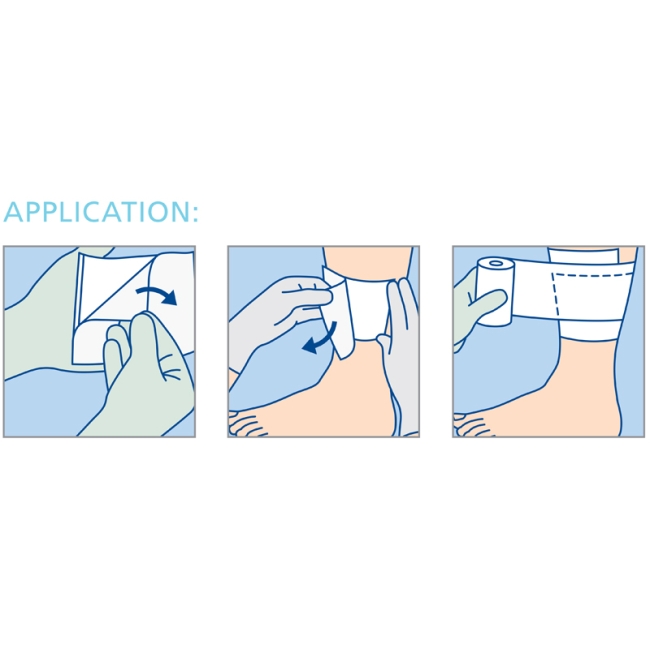 APPLICATION: