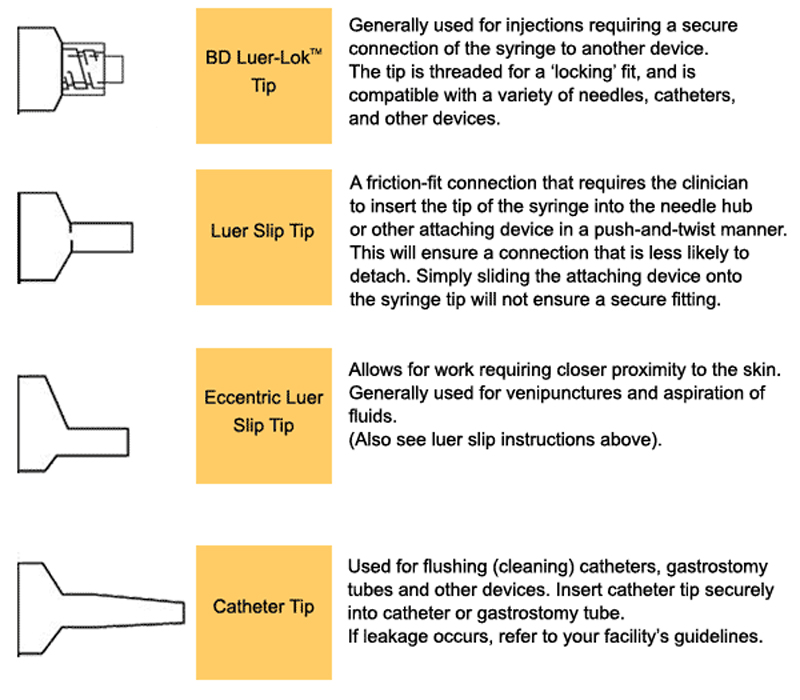 BD Luer-Lok™ Tip

Generally used for injections requiring a secure connection of the syringe to another device. The tip is threaded for a 'locking' fit, and is compatible with a variety of needles, catheters, and other devices.

Luer Slip Tip

A friction-fit connection that requires the clinician to insert the tip of the syringe into the needle hub or other attaching device in a push-and-twist manner. This will ensure a connection that is less likely to detach. Simply sliding the attaching device onto the syringe tip will not ensure a secure fitting.

Eccentric Luer Slip Tip

Allows for work requiring closer proximity to the skin. Generally used for venipunctures and aspiration of fluids.
(Also see luer slip instructions above).

Catheter Tip

Used for flushing (cleaning) catheters, gastrostomy tubes and other devices. Insert catheter tip securely into catheter or gastrostomy tube.
If leakage occurs, refer to your facility's guidelines.