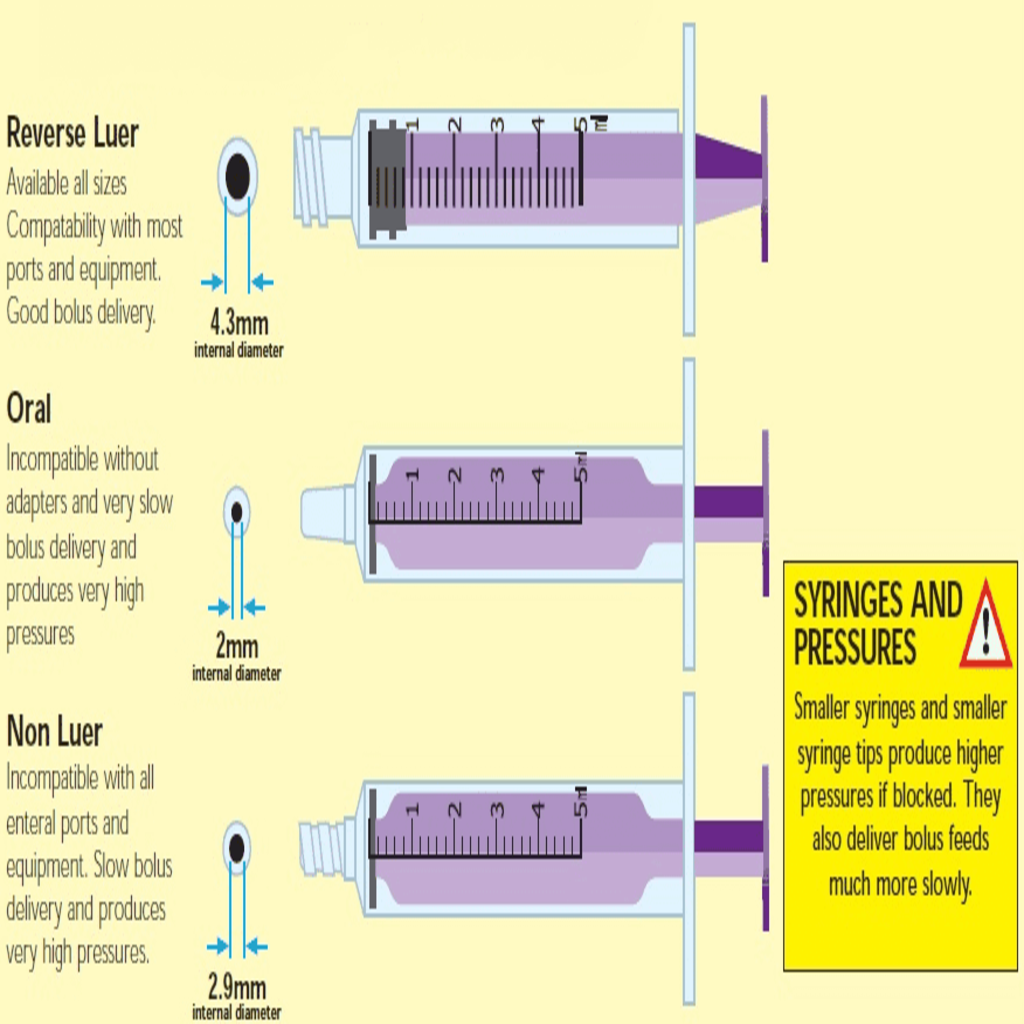 Reverse Luer
Available all sizes
Compatability with most ports and equipment. Good bolus delivery.

4.3mm
internal diameter

1 2 3 4 5 ml

Oral
Incompatible without adapters and very slow bolus delivery and produces very high pressures

2mm
internal diameter

1 2 3 4 5ml

Non Luer
Incompatible with all enteral ports and equipment. Slow bolus delivery and produces very high pressures.

2.9mm
internal diameter

1 2 3 4 5ml

SYRINGES AND PRESSURES
Smaller syringes and smaller syringe tips produce higher pressures if blocked. They also deliver bolus feeds much more slowly.